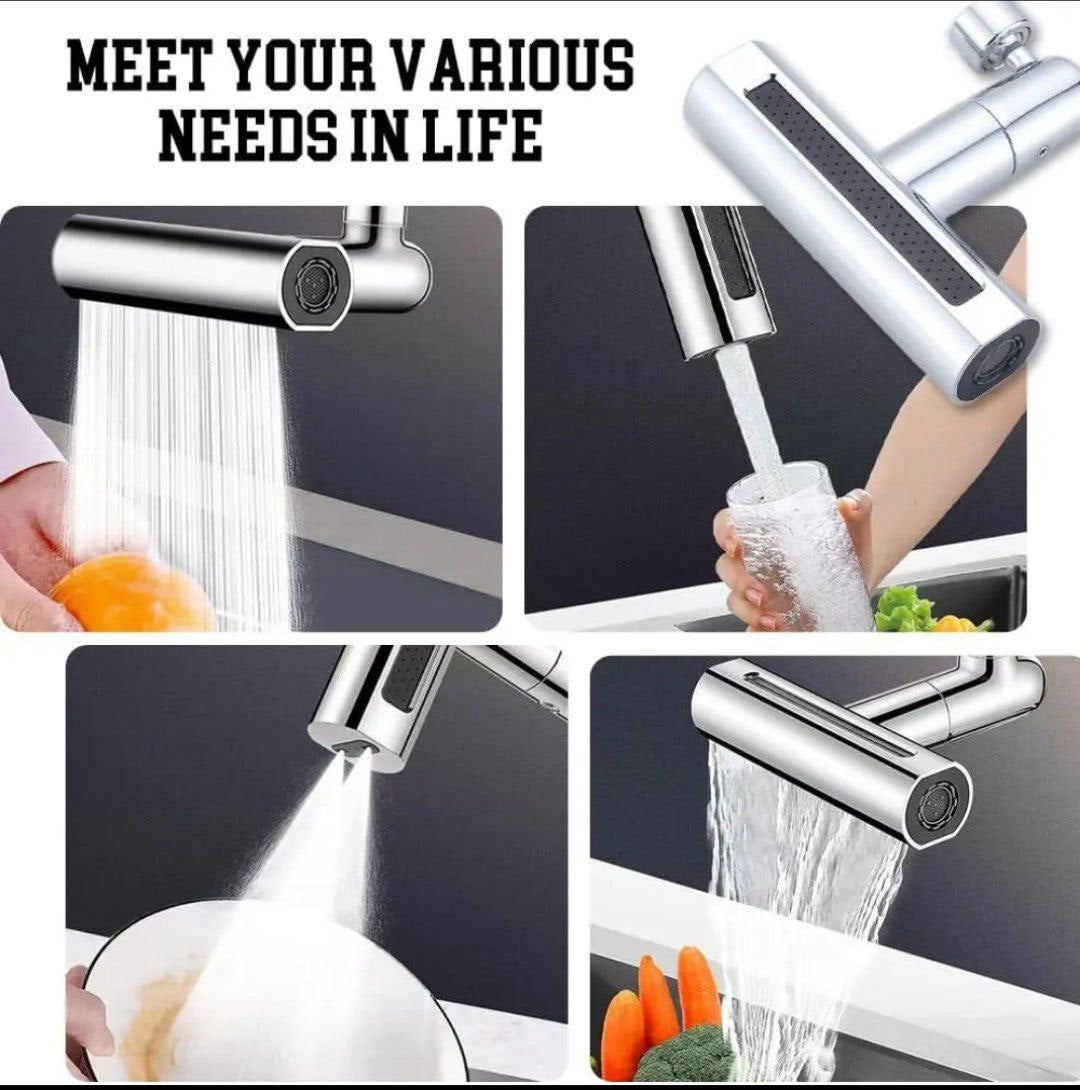 MEET YOUR VARIOUS NEEDS IN LIFE