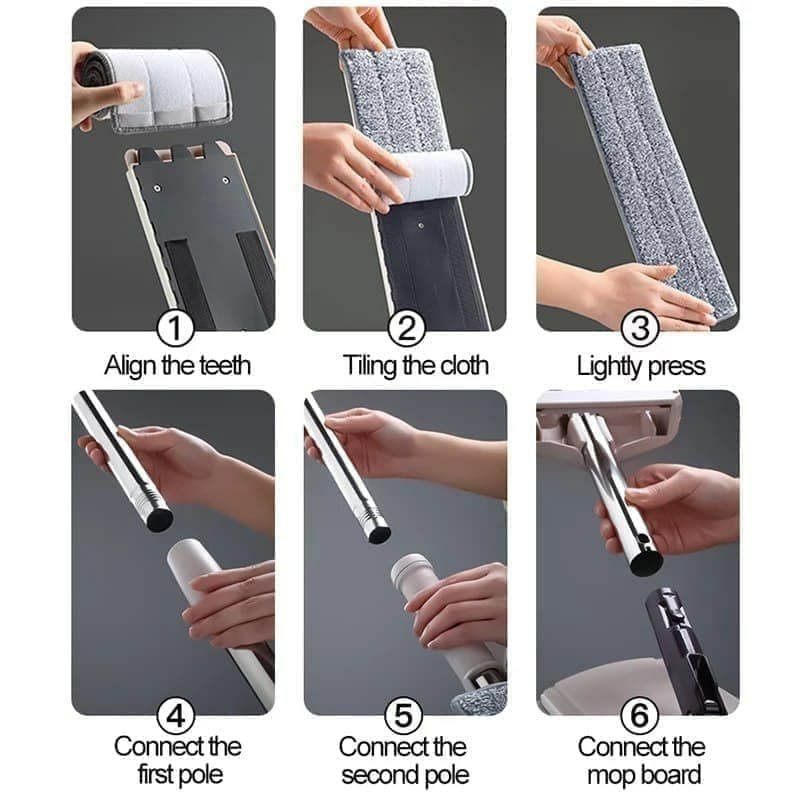 1
Align the teeth

2
Tiling the cloth

3
Lightly press

4
Connect the first pole

5
Connect the second pole

6
Connect the mop board